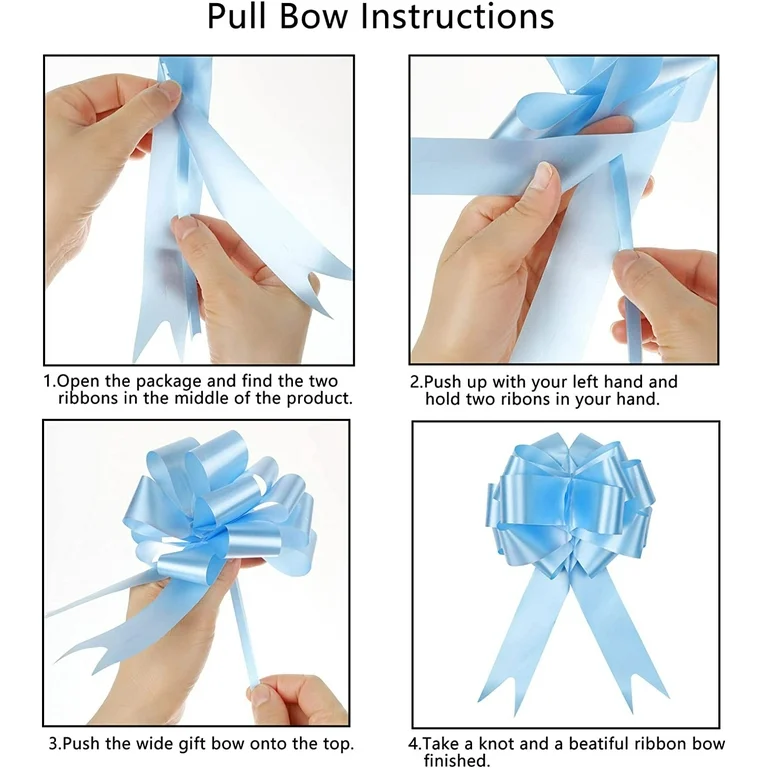 Pull Bow Instructions

1.Open the package and find the two ribbons in the middle of the product.

2.Push up with your left hand and hold two ribons in your hand.

3.Push the wide gift bow onto the top.

4.Take a knot and a beatiful ribbon bow finished.